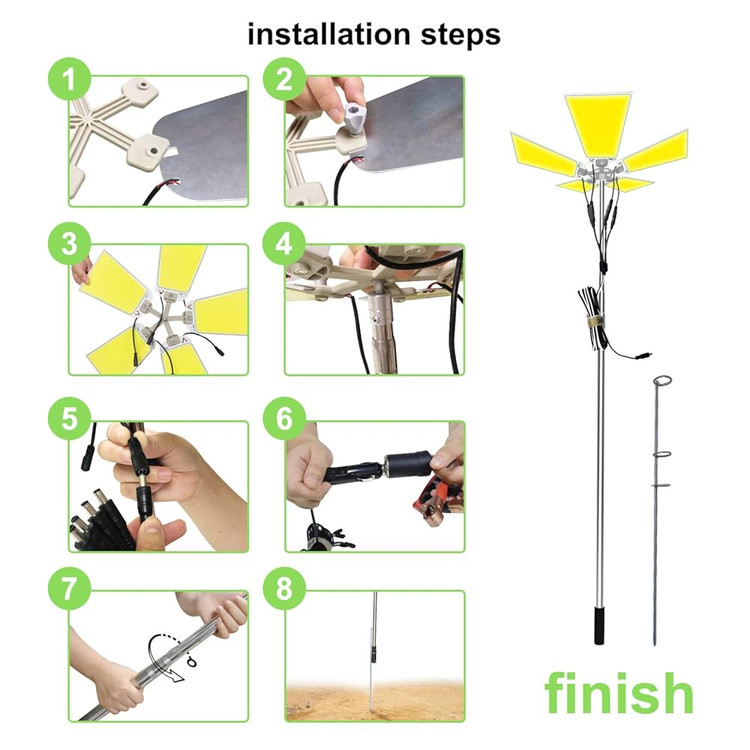 installation steps

1

2

3

4

5

6

7

8

finish